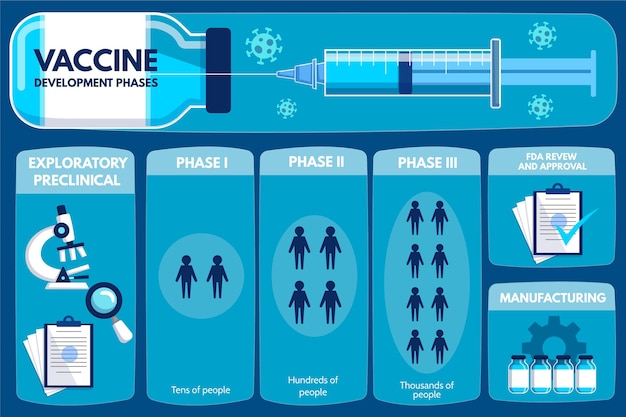 VACCINE
DEVELOPMENT PHASES

EXPLORATORY PRECLINICAL

PHASE I

Tens of people

PHASE II

Hundreds of people

PHASE III

Thousands of people

FDA REVIEW AND APPROVAL

MANUFACTURING