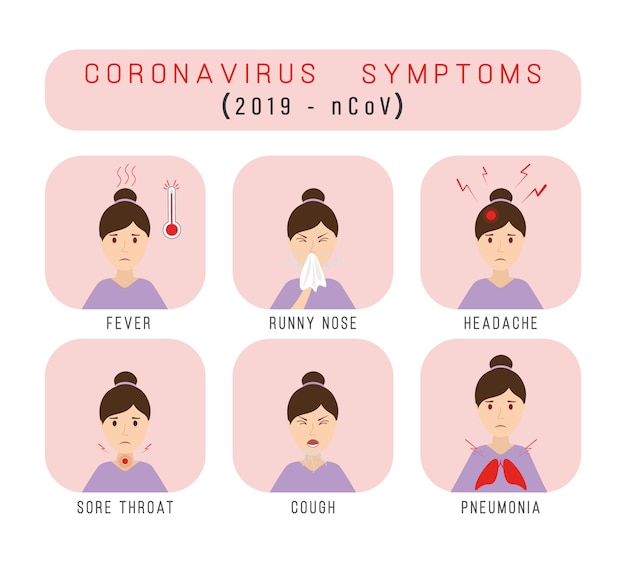 CORONAVIRUS SYMPTOMS
(2019 - nCoV)

FEVER

RUNNY NOSE

HEADACHE

SORE THROAT

COUGH

PNEUMONIA