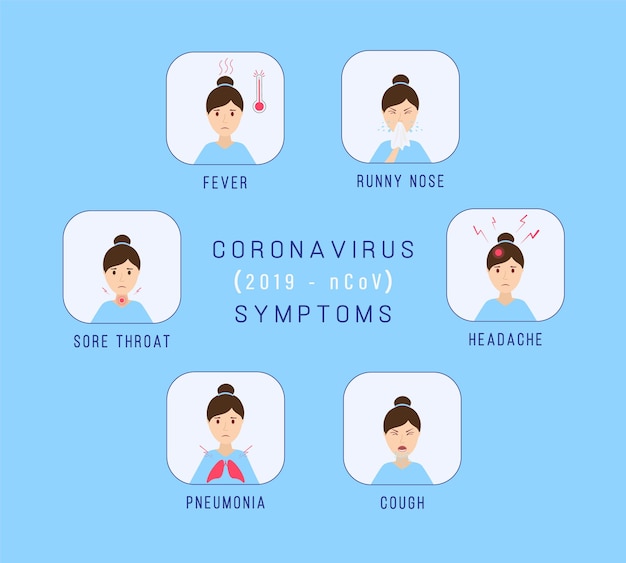 FEVER

RUNNY NOSE

SORE THROAT

CORONAVIRUS
(2019 - nCoV)
SYMPTOMS

HEADACHE

PNEUMONIA

COUGH