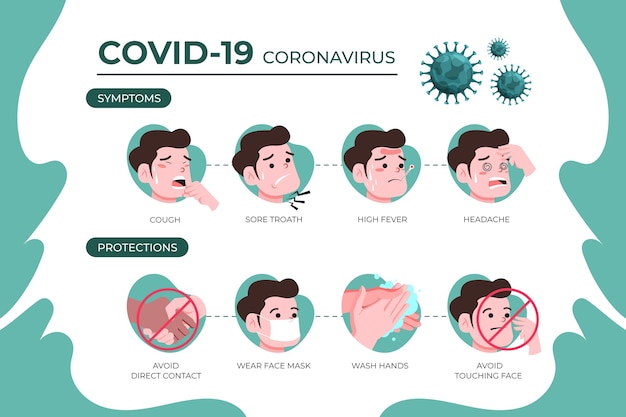 COVID-19 CORONAVIRUS

SYMPTOMS

COUGH

SORE TROATH

HIGH FEVER

HEADACHE

PROTECTIONS

AVOID DIRECT CONTACT

WEAR FACE MASK

WASH HANDS

AVOID TOUCHING FACE