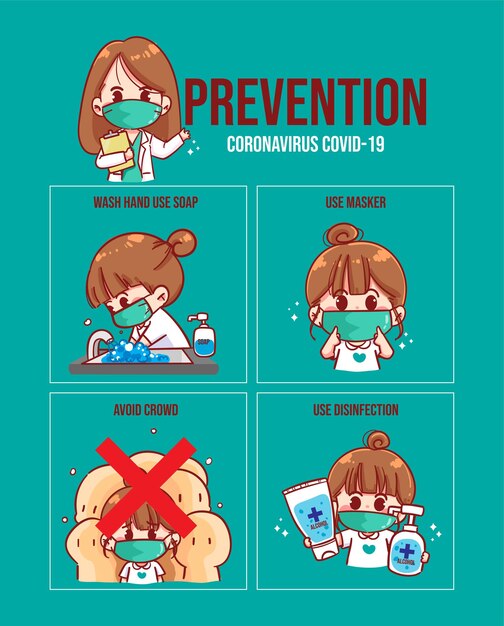 PREVENTION
CORONAVIRUS COVID-19

WASH HAND USE SOAP

SOAP

USE MASKER

AVOID CROWD

USE DISINFECTION

ALCOHOL

ALCOHOL