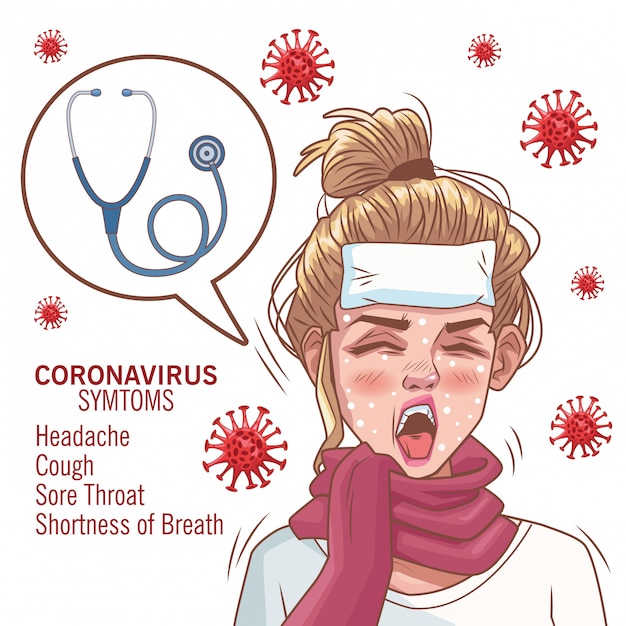 CORONAVIRUS
SYMTOMS

Headache
Cough
Sore Throat
Shortness of Breath