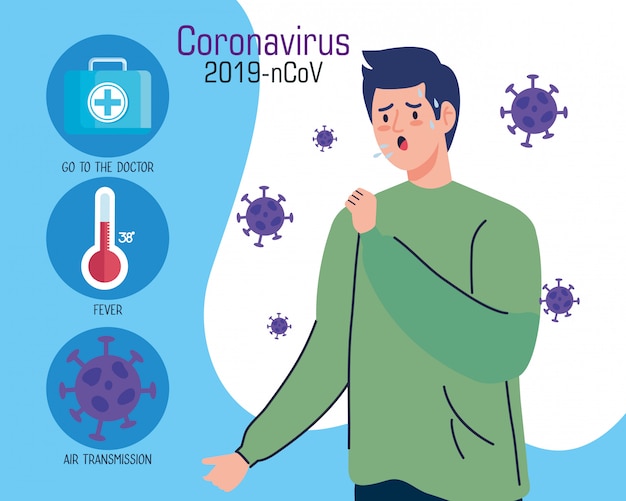 Coronavirus
2019-nCoV

GO TO THE DOCTOR

38°

FEVER

AIR TRANSMISSION