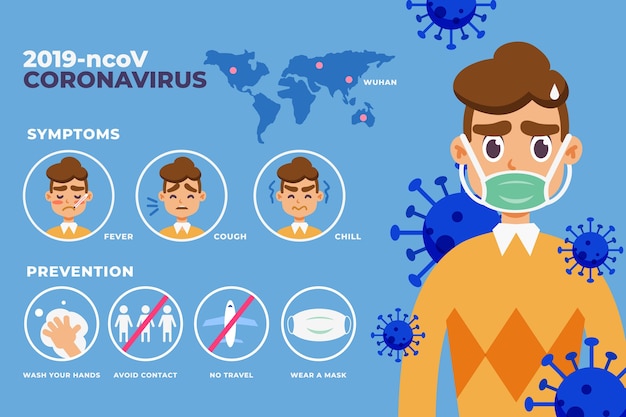 2019-ncoV
CORONAVIRUS

WUHAN

SYMPTOMS

FEVER

COUGH

CHILL

PREVENTION

WASH YOUR HANDS

AVOID CONTACT

NO TRAVEL

WEAR A MASK