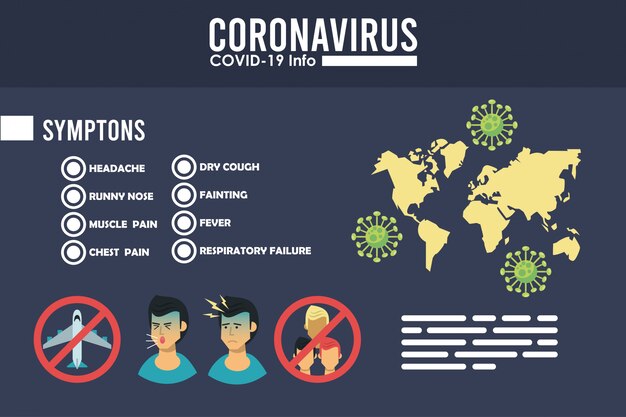 CORONAVIRUS
COVID-19 Info

SYMPTONS

HEADACHE
RUNNY NOSE
MUSCLE PAIN
CHEST PAIN

DRY COUGH
FAINTING
FEVER
RESPIRATORY FAILURE