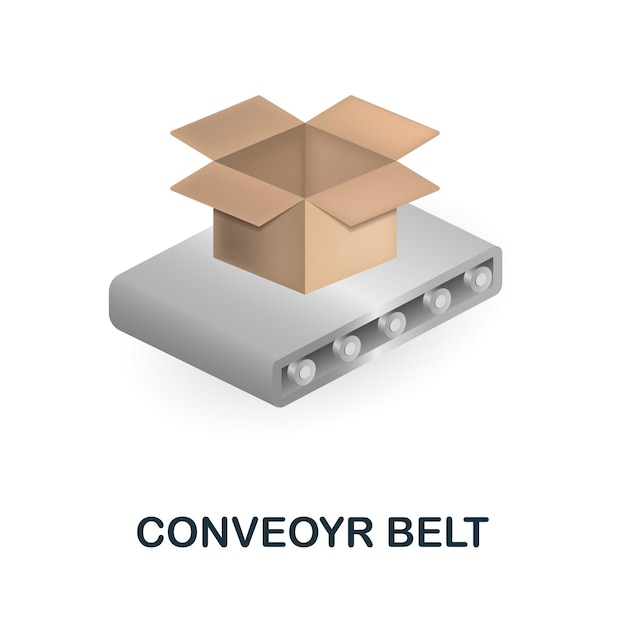 CONVEOYR BELT