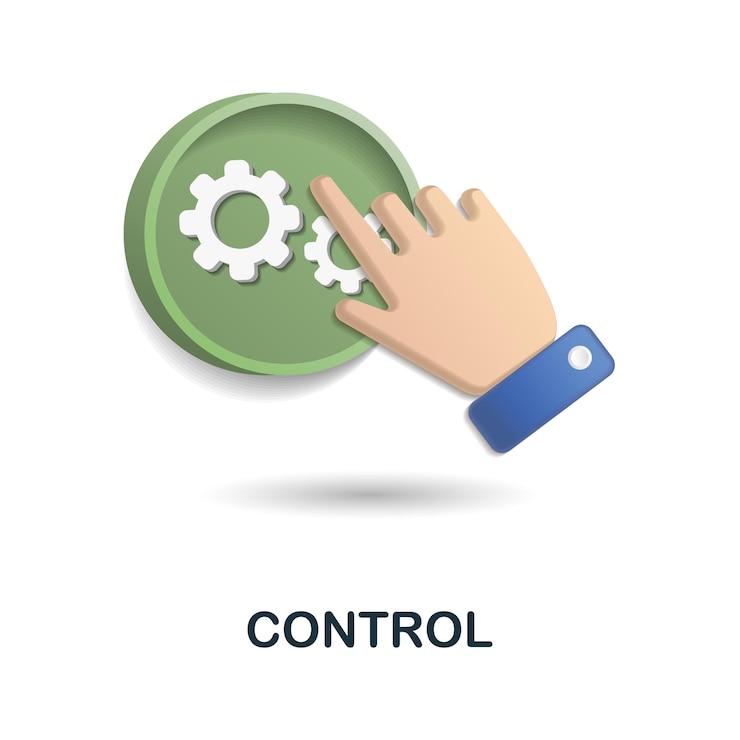 CONTROL