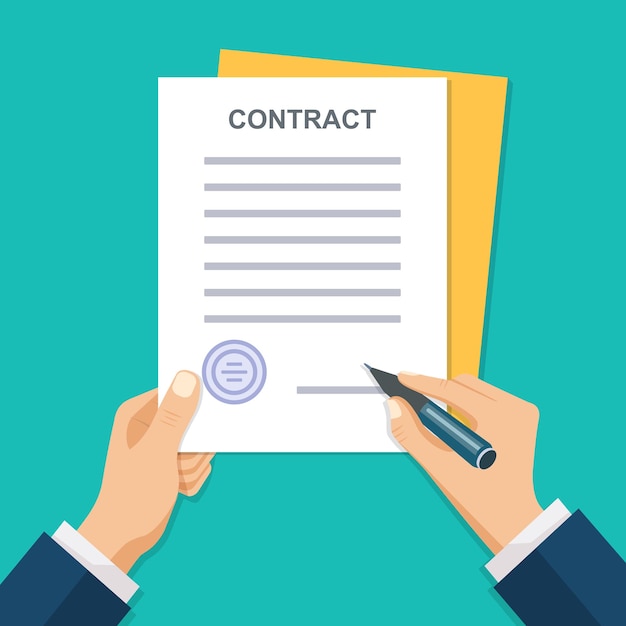 CONTRACT