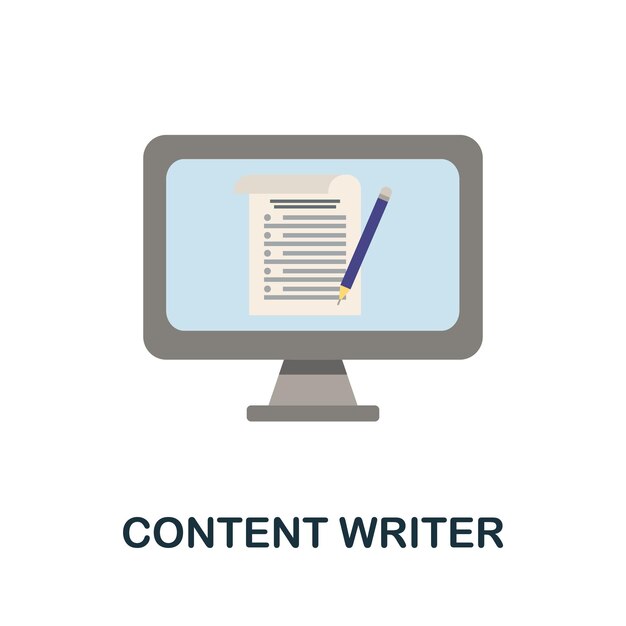 CONTENT WRITER