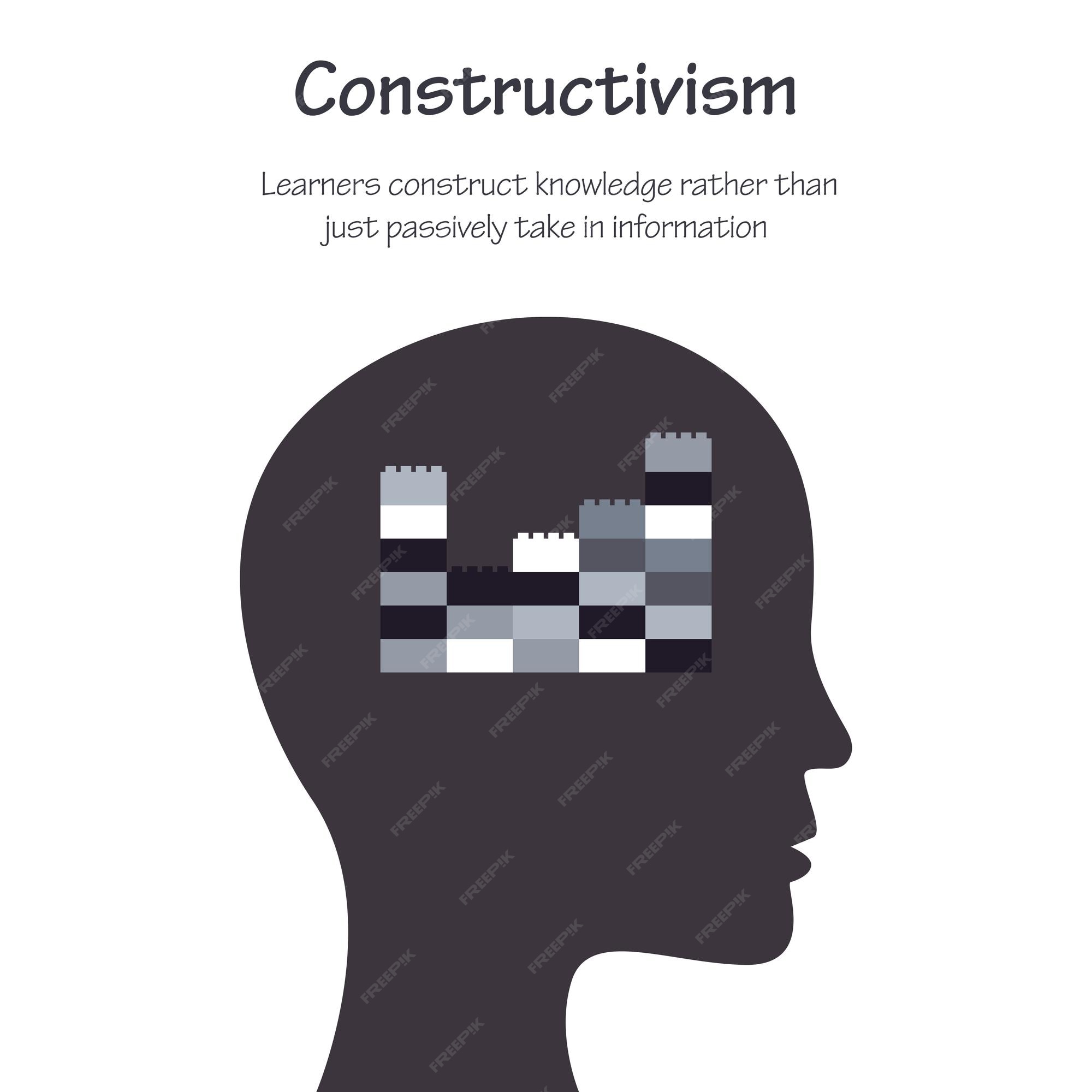 Constructivism

Learners construct knowledge rather than just passively take in information

FREEPIK