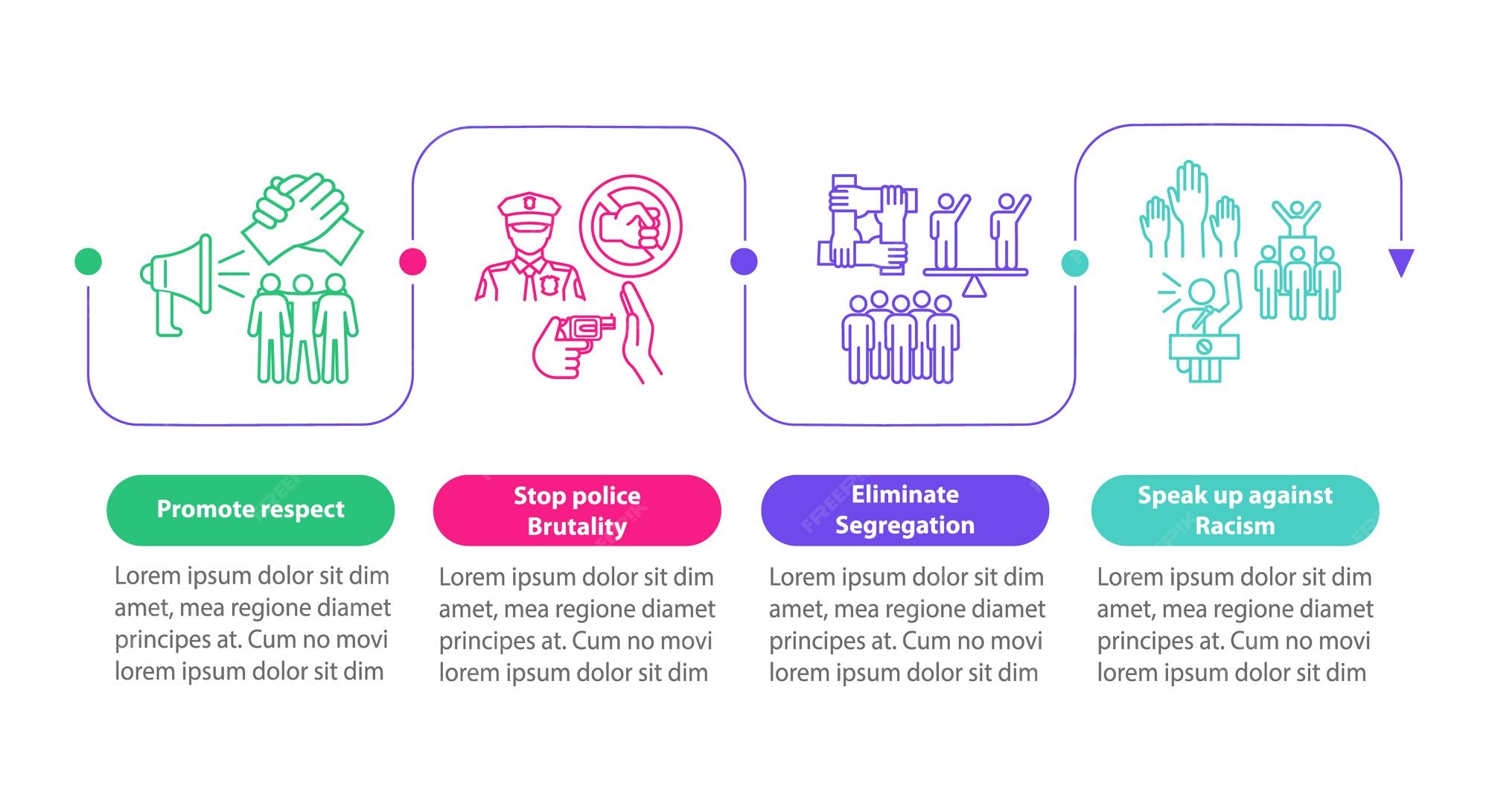 Promote respect

Lorem ipsum dolor sit dim amet, mea regione diamet principes at. Cum no movi lorem ipsum dolor sit dim

Stop police Brutality

Lorem ipsum dolor sit dim amet, mea regione diamet principes at. Cum no movi lorem ipsum dolor sit dim

Eliminate Segregation

Lorem ipsum dolor sit dim amet, mea regione diamet principes at. Cum no movi lorem ipsum dolor sit dim

Speak up against Racism

Lorem ipsum dolor sit dim amet, mea regione diamet principes at. Cum no movi lorem ipsum dolor sit dim