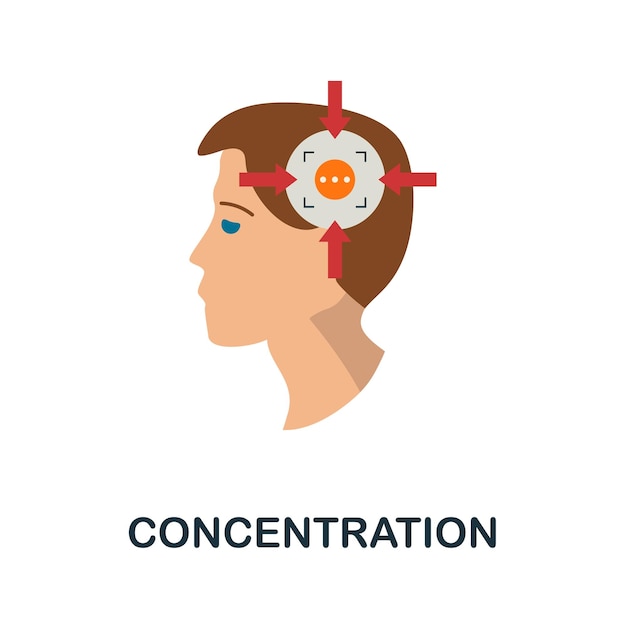 CONCENTRATION