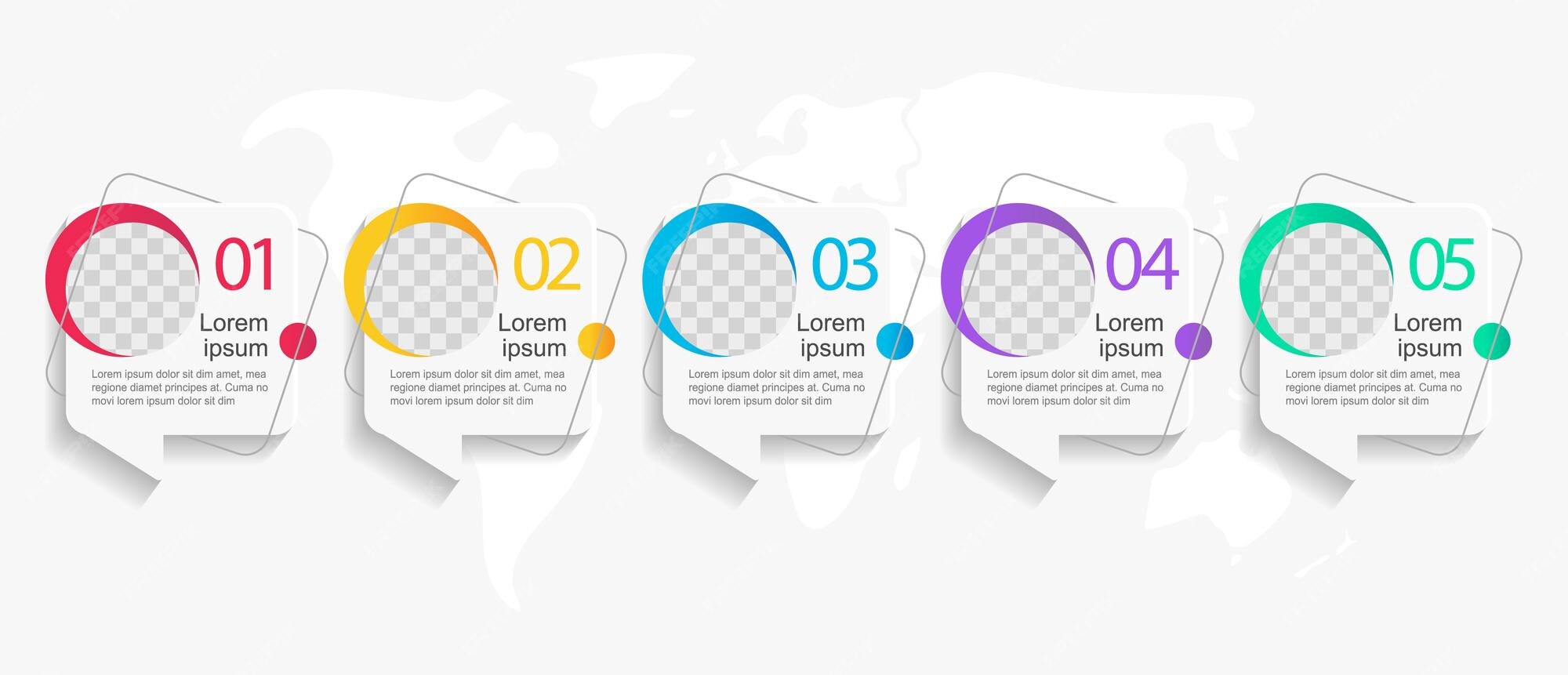 01

Lorem ipsum

Lorem ipsum dolor sit dim amet, mea regione diamet principes at. Cuma no movi lorem ipsum dolor sit dim

02

Lorem ipsum

Lorem ipsum dolor sit dim amet, mea regione diamet principes at. Cuma no movi lorem ipsum dolor sit dim

03

Lorem ipsum

Lorem ipsum dolor sit dim amet, mea regione diamet principes at. Cuma no movi lorem ipsum dolor sit dim

04

Lorem ipsum

Lorem ipsum dolor sit dim amet, mea regione diamet principes at. Cuma no movi lorem ipsum dolor sit dim

05

Lorem ipsum

Lorem ipsum dolor sit dim amet, mea regione diamet principes at. Cuma no movi lorem ipsum dolor sit dim