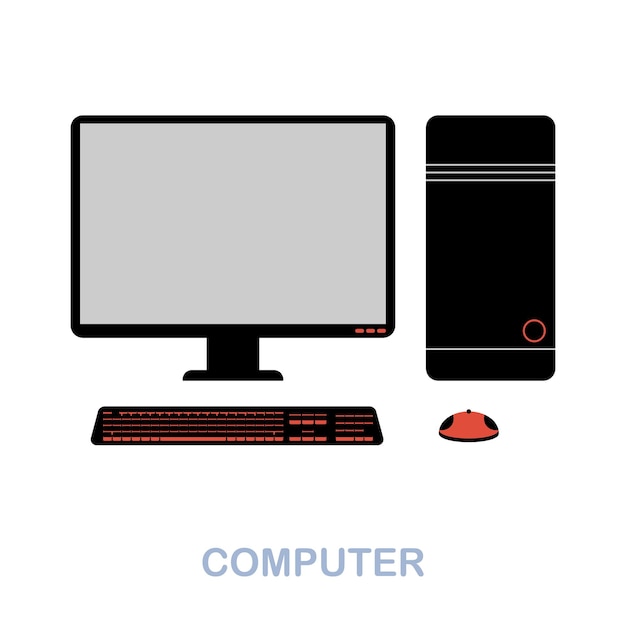 COMPUTER