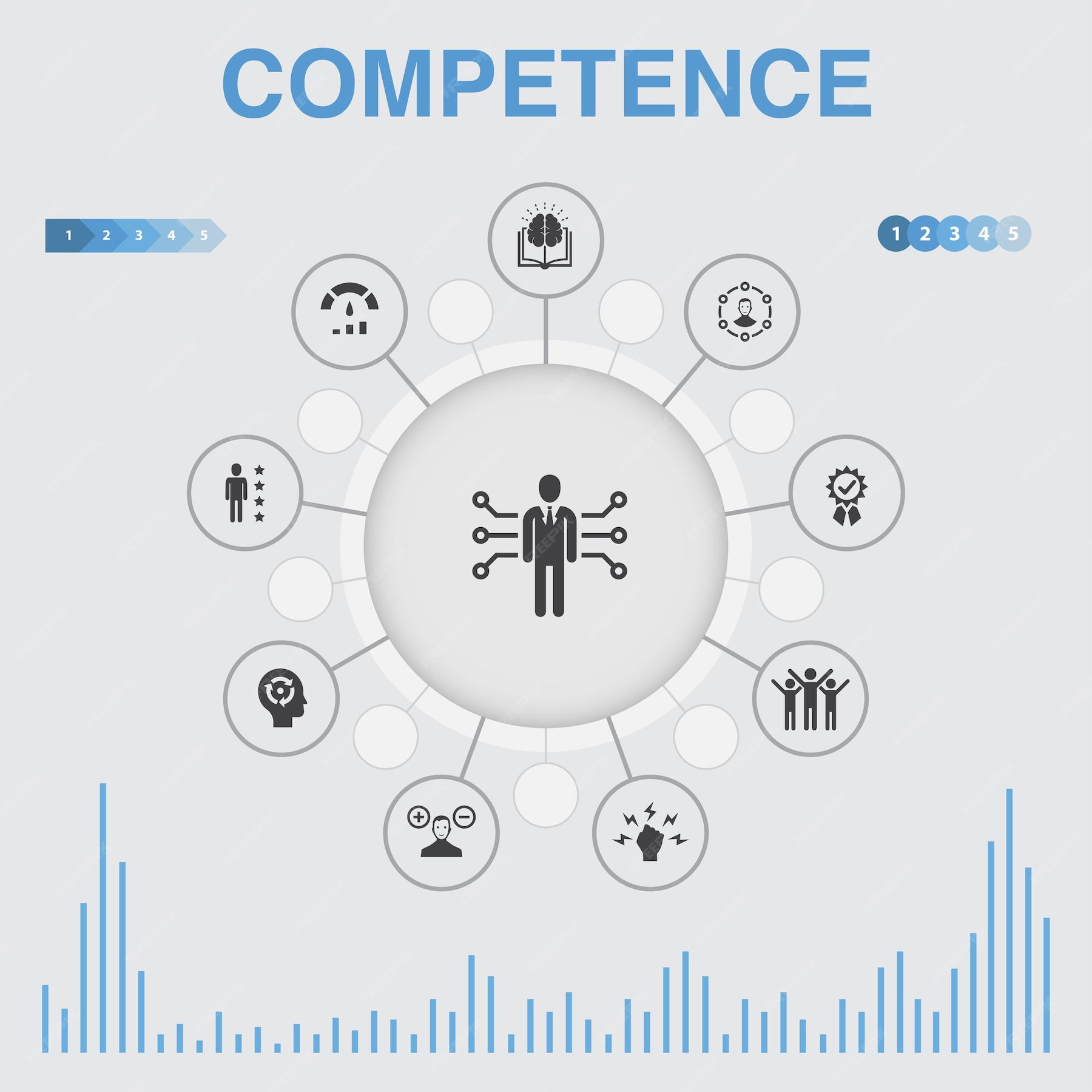 COMPETENCE

1 2 3 4 5

1 2 3 4 5