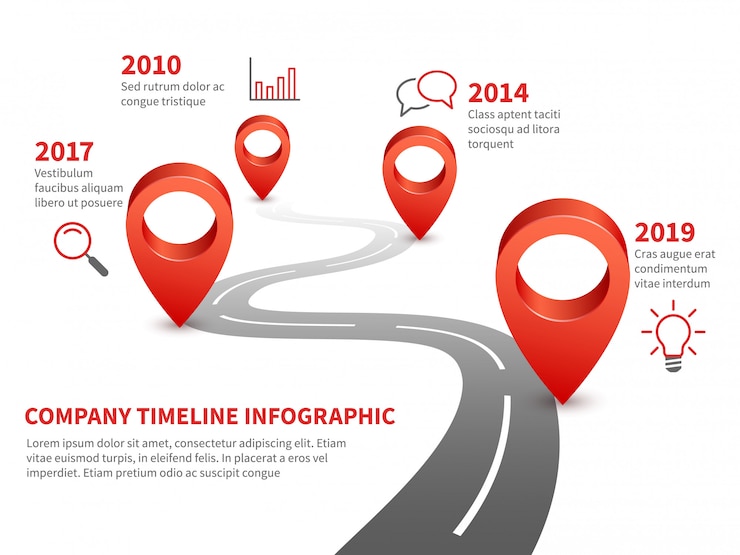 2010
Sed rutrum dolor ac congue tristique

2014
Class aptent taciti sociosqu ad litora torquent

2017
Vestibulum faucibus aliquam libero ut posuere

2019
Cras augue erat condimentum vitae interdum

COMPANY TIMELINE INFOGRAPHIC
Lorem ipsum dolor sit amet, consectetur adipiscing elit. Etiam vitae euismod turpis, in eleifend felis. In placerat a eros vel imperdiet. Etiam pretium odio ac suscipit congue