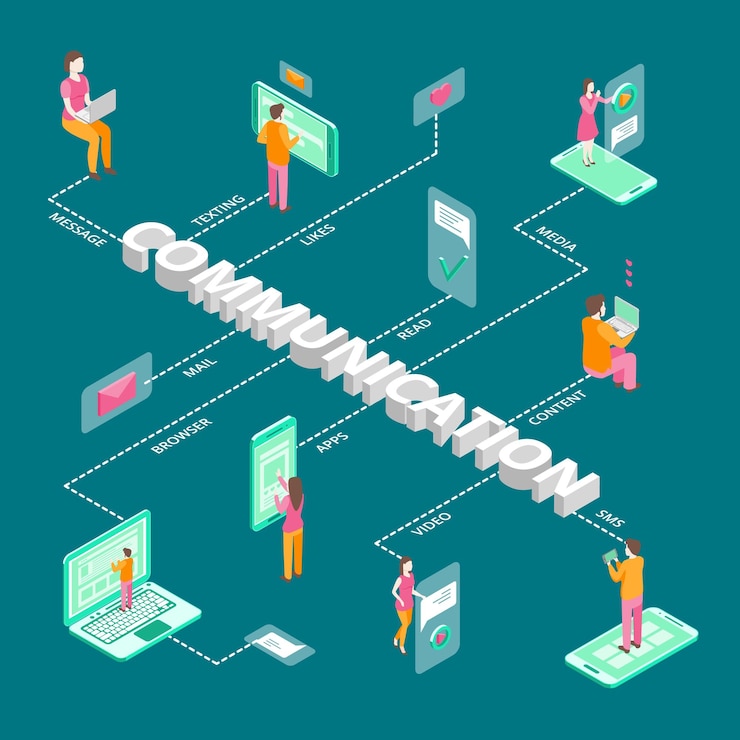 MESSAGE
TEXTING
LIKES
MEDIA
COMMUNICATION
READ
MAIL
BROWSER
APPS
CONTENT
VIDEO
SMS