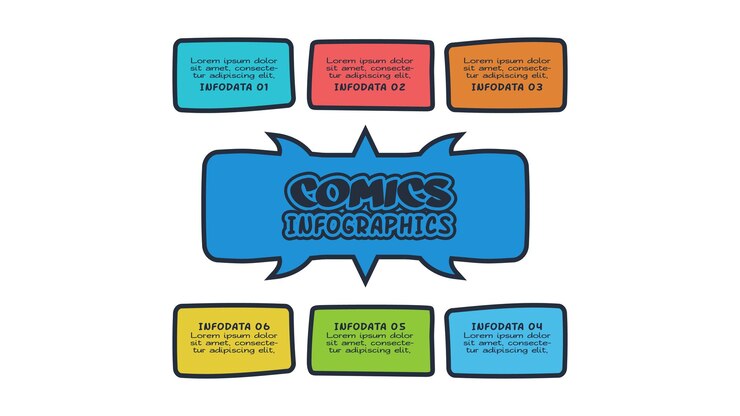 Lorem ipsum dolor sit amet, consectetur adipiscing elit,
INFODATA 01

Lorem ipsum dolor sit amet, consectetur adipiscing elit,
INFODATA 02

Lorem ipsum dolor sit amet, consectetur adipiscing elit,
INFODATA 03

COMICS
INFOGRAPHICS

INFODATA 06
Lorem ipsum dolor sit amet, consectetur adipiscing elit,

INFODATA 05
Lorem ipsum dolor sit amet, consectetur adipiscing elit,

INFODATA 04
Lorem ipsum dolor sit amet, consectetur adipiscing elit,