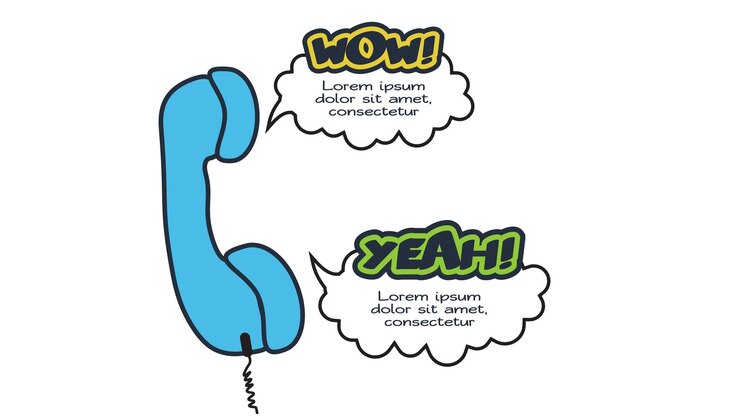 WOW!

Lorem ipsum dolor sit amet, consectetur

YEAH!

Lorem ipsum dolor sit amet, consectetur