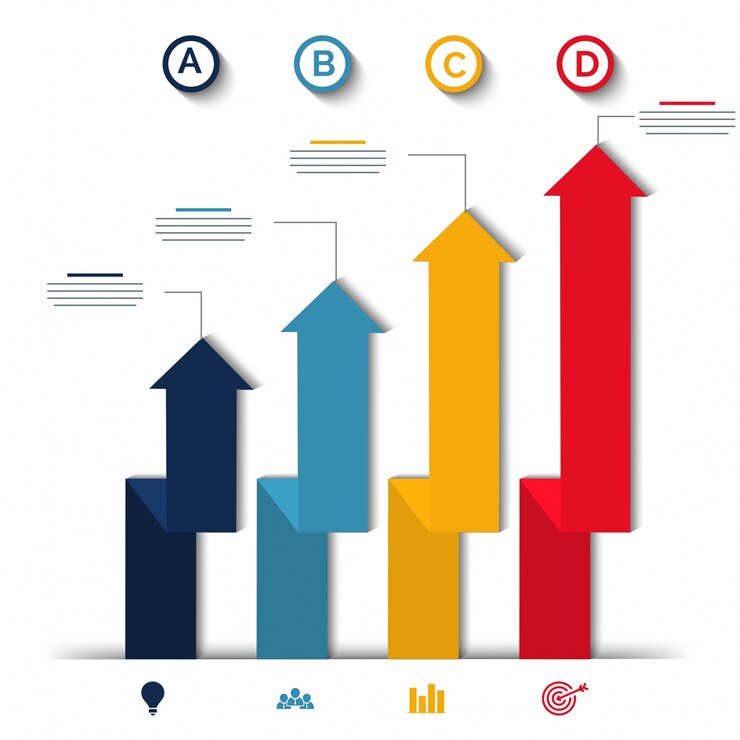 A B C D