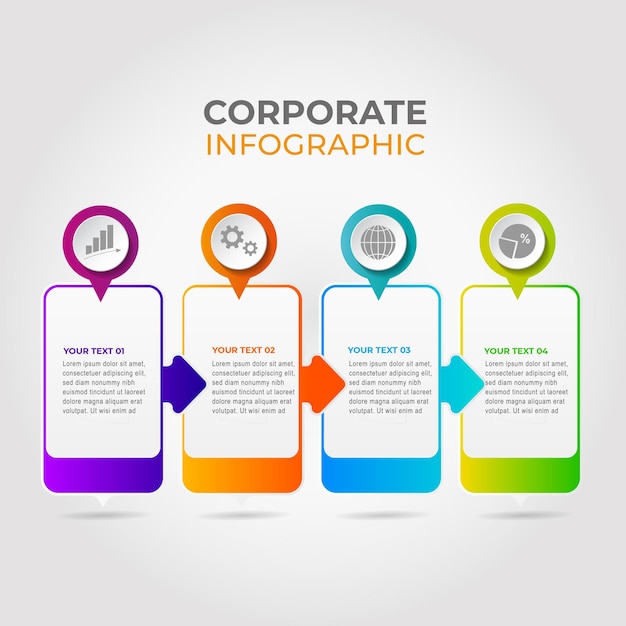 CORPORATE
INFOGRAPHIC

%

YOUR TEXT 01
Lorem ipsum dolor sit amet, consectetuer adipiscing elit, sed diam nonummy nibh euismod tincidunt ut laoreet dolore magna aliquam erat volutpat. Ut wisi enim ad

YOUR TEXT 02
Lorem ipsum dolor sit amet, consectetuer adipiscing elit, sed diam nonummy nibh euismod tincidunt ut laoreet dolore magna aliquam erat volutpat. Ut wisi enim ad

YOUR TEXT 03
Lorem ipsum dolor sit amet, consectetuer adipiscing elit, sed diam nonummy nibh euismod tincidunt ut laoreet dolore magna aliquam erat volutpat. Ut wisi enim ad

YOUR TEXT 04
Lorem ipsum dolor sit amet, consectetuer adipiscing elit, sed diam nonummy nibh euismod tincidunt ut laoreet dolore magna aliquam erat volutpat. Ut wisi enim ad