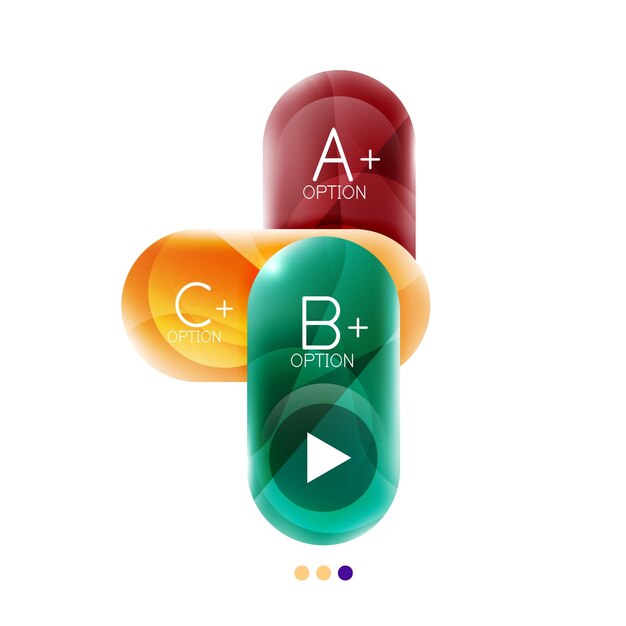 A+
OPTION

C+
OPTION

B+
OPTION