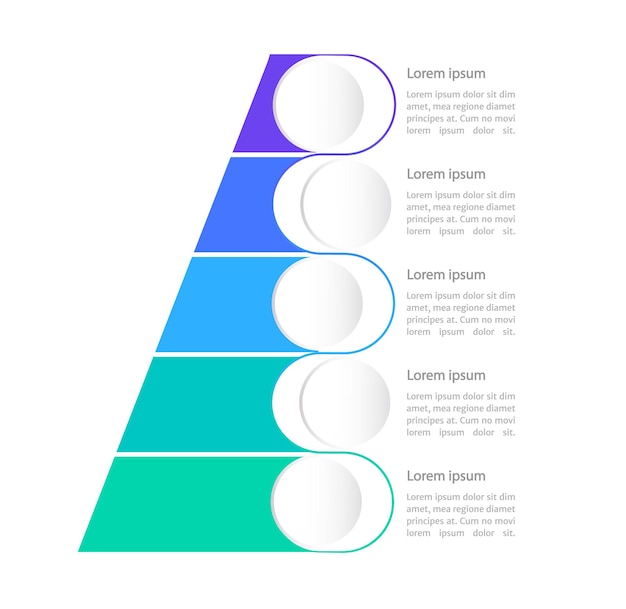 Lorem ipsum

Lorem ipsum dolor sit dim amet, mea regione diamet principes at. Cum no movi lorem ipsum dolor sit.

Lorem ipsum

Lorem ipsum dolor sit dim amet, mea regione diamet principes at. Cum no movi lorem ipsum dolor sit.

Lorem ipsum

Lorem ipsum dolor sit dim amet, mea regione diamet principes at. Cum no movi lorem ipsum dolor sit.

Lorem ipsum

Lorem ipsum dolor sit dim amet, mea regione diamet principes at. Cum no movi lorem ipsum dolor sit.

Lorem ipsum

Lorem ipsum dolor sit dim amet, mea regione diamet principes at. Cum no movi lorem ipsum dolor sit.