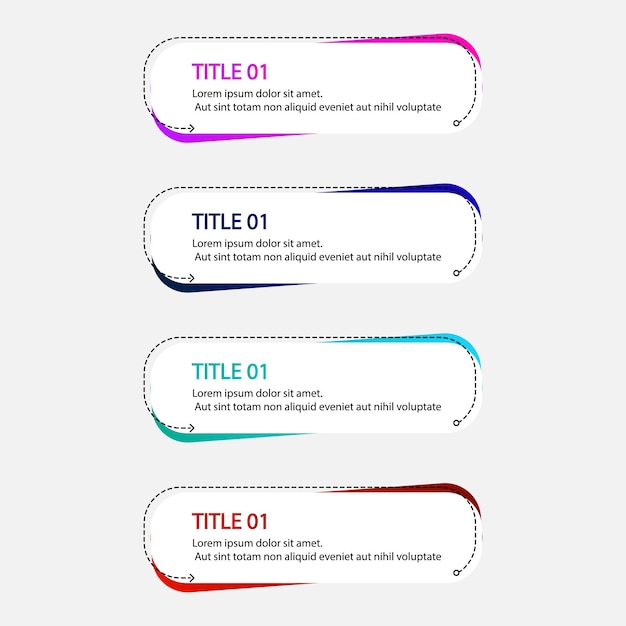 TITLE 01
Lorem ipsum dolor sit amet.
Aut sint totam non aliquid eveniet aut nihil voluptate

TITLE 01
Lorem ipsum dolor sit amet.
Aut sint totam non aliquid eveniet aut nihil voluptate

TITLE 01
Lorem ipsum dolor sit amet.
Aut sint totam non aliquid eveniet aut nihil voluptate

TITLE 01
Lorem ipsum dolor sit amet.
Aut sint totam non aliquid eveniet aut nihil voluptate