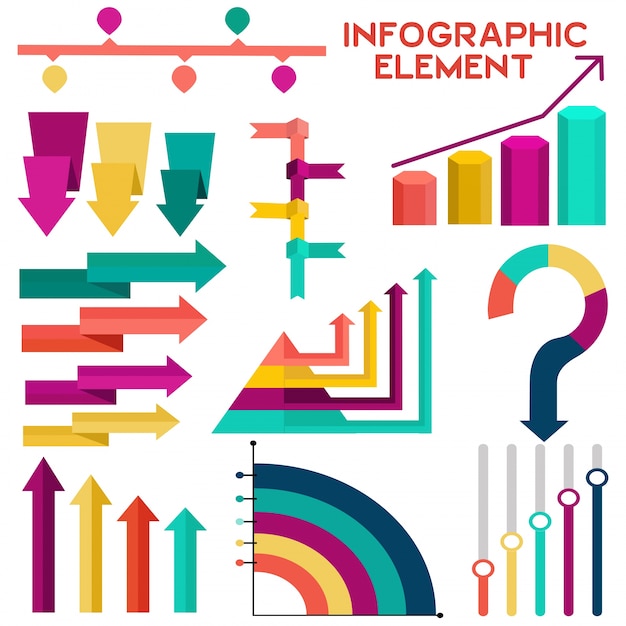 INFOGRAPHIC ELEMENT