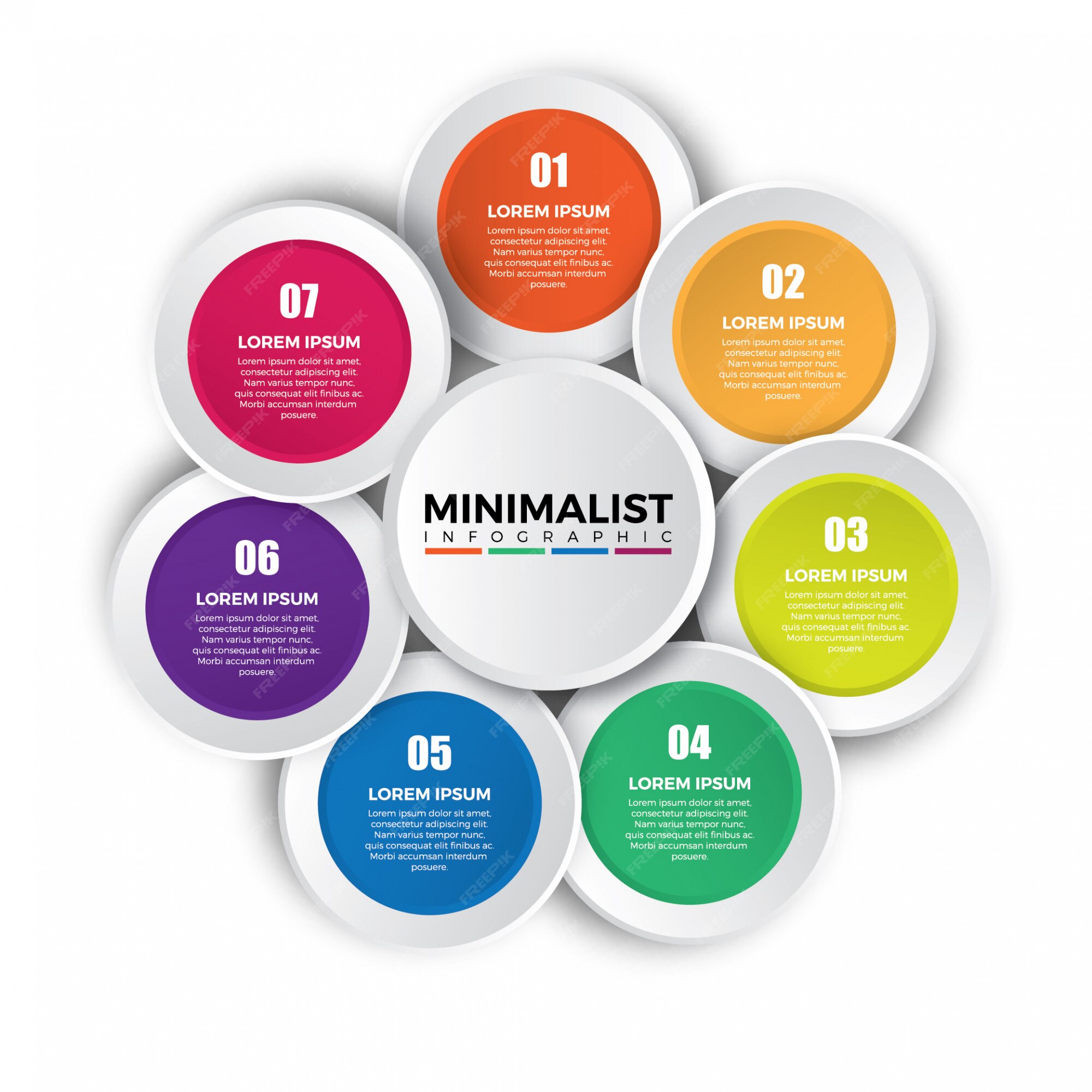 MINIMALIST
INFOGRAPHIC

01
LOREM IPSUM
Lorem ipsum dolor sit amet, consectetur adipiscing elit. Nam varius tempor nunc, quis consequat elit finibus ac. Morbi accumsan interdum posuere.

02
LOREM IPSUM
Lorem ipsum dolor sit amet, consectetur adipiscing elit. Nam varius tempor nunc, quis consequat elit finibus ac. Morbi accumsan interdum posuere.

03
LOREM IPSUM
Lorem ipsum dolor sit amet, consectetur adipiscing elit. Nam varius tempor nunc, quis consequat elit finibus ac. Morbi accumsan interdum posuere.

04
LOREM IPSUM
Lorem ipsum dolor sit amet, consectetur adipiscing elit. Nam varius tempor nunc, quis consequat elit finibus ac. Morbi accumsan interdum posuere.

05
LOREM IPSUM
Lorem ipsum dolor sit amet, consectetur adipiscing elit. Nam varius tempor nunc, quis consequat elit finibus ac. Morbi accumsan interdum posuere.

06
LOREM IPSUM
Lorem ipsum dolor sit amet, consectetur adipiscing elit. Nam varius tempor nunc, quis consequat elit finibus ac. Morbi accumsan interdum posuere.

07
LOREM IPSUM
Lorem ipsum dolor sit amet, consectetur adipiscing elit. Nam varius tempor nunc, quis consequat elit finibus ac. Morbi accumsan interdum posuere.

FREEPIK