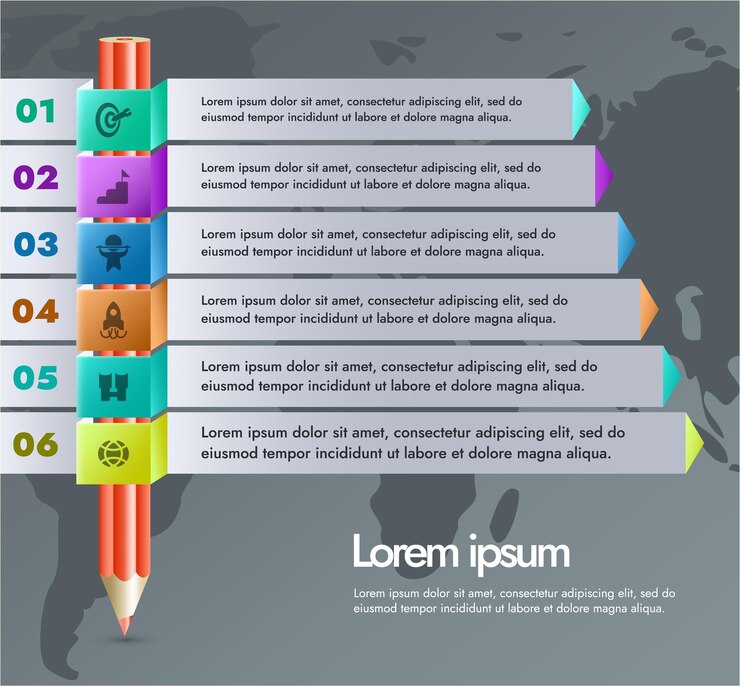 01

Lorem ipsum dolor sit amet, consectetur adipiscing elit, sed do eiusmod tempor incididunt ut labore et dolore magna aliqua.

02

Lorem ipsum dolor sit amet, consectetur adipiscing elit, sed do eiusmod tempor incididunt ut labore et dolore magna aliqua.

03

Lorem ipsum dolor sit amet, consectetur adipiscing elit, sed do eiusmod tempor incididunt ut labore et dolore magna aliqua.

04

Lorem ipsum dolor sit amet, consectetur adipiscing elit, sed do eiusmod tempor incididunt ut labore et dolore magna aliqua.

05

Lorem ipsum dolor sit amet, consectetur adipiscing elit, sed do eiusmod tempor incididunt ut labore et dolore magna aliqua.

06

Lorem ipsum dolor sit amet, consectetur adipiscing elit, sed do eiusmod tempor incididunt ut labore et dolore magna aliqua.

Lorem ipsum

Lorem ipsum dolor sit amet, consectetur adipiscing elit, sed do eiusmod tempor incididunt ut labore et dolore magna aliqua.