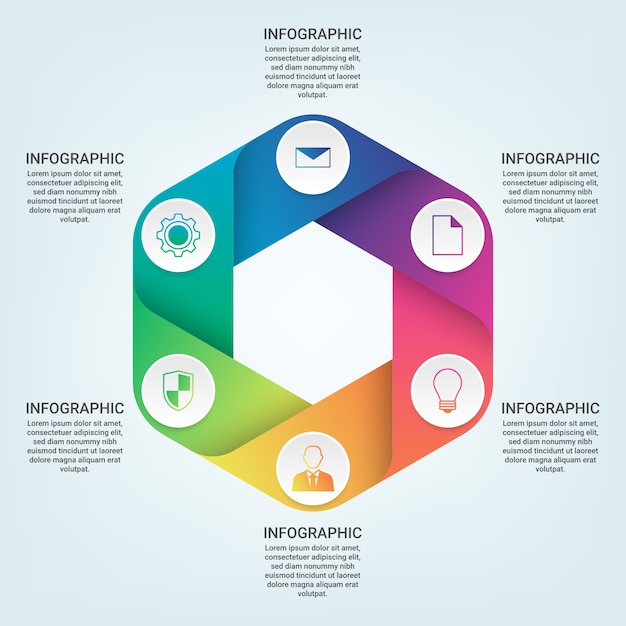 INFOGRAPHIC
Lorem ipsum dolor sit amet, consectetuer adipiscing elit, sed diam nonummy nibh euismod tincidunt ut laoreet dolore magna aliquam erat volutpat.

INFOGRAPHIC
Lorem ipsum dolor sit amet, consectetuer adipiscing elit, sed diam nonummy nibh euismod tincidunt ut laoreet dolore magna aliquam erat volutpat.

INFOGRAPHIC
Lorem ipsum dolor sit amet, consectetuer adipiscing elit, sed diam nonummy nibh euismod tincidunt ut laoreet dolore magna aliquam erat volutpat.

INFOGRAPHIC
Lorem ipsum dolor sit amet, consectetuer adipiscing elit, sed diam nonummy nibh euismod tincidunt ut laoreet dolore magna aliquam erat volutpat.

INFOGRAPHIC
Lorem ipsum dolor sit amet, consectetuer adipiscing elit, sed diam nonummy nibh euismod tincidunt ut laoreet dolore magna aliquam erat volutpat.

INFOGRAPHIC
Lorem ipsum dolor sit amet, consectetuer adipiscing elit, sed diam nonummy nibh euismod tincidunt ut laoreet dolore magna aliquam erat volutpat.