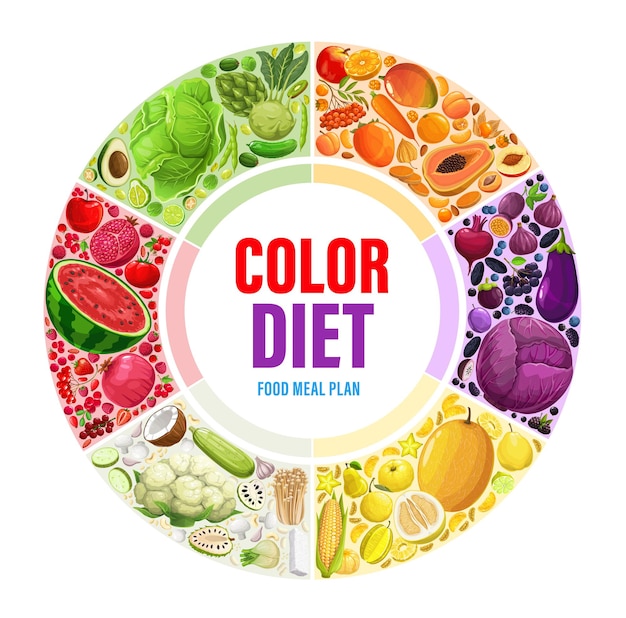 COLOR
DIET
FOOD MEAL PLAN