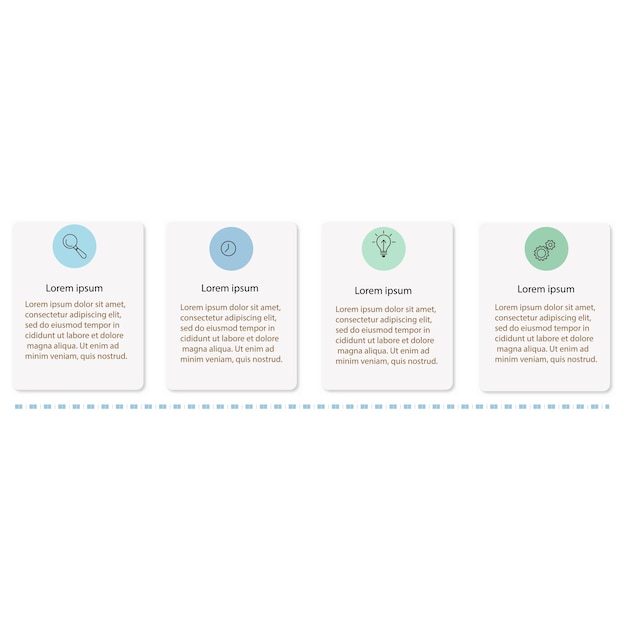 Lorem ipsum

Lorem ipsum dolor sit amet, consectetur adipiscing elit, sed do eiusmod tempor in cididunt ut labore et dolore magna aliqua. Ut enim ad minim veniam, quis nostrud.

Lorem ipsum

Lorem ipsum dolor sit amet, consectetur adipiscing elit, sed do eiusmod tempor in cididunt ut labore et dolore magna aliqua. Ut enim ad minim veniam, quis nostrud.

Lorem ipsum

Lorem ipsum dolor sit amet, consectetur adipiscing elit, sed do eiusmod tempor in cididunt ut labore et dolore magna aliqua. Ut enim ad minim veniam, quis nostrud.

Lorem ipsum

Lorem ipsum dolor sit amet, consectetur adipiscing elit, sed do eiusmod tempor in cididunt ut labore et dolore magna aliqua. Ut enim ad minim veniam, quis nostrud.