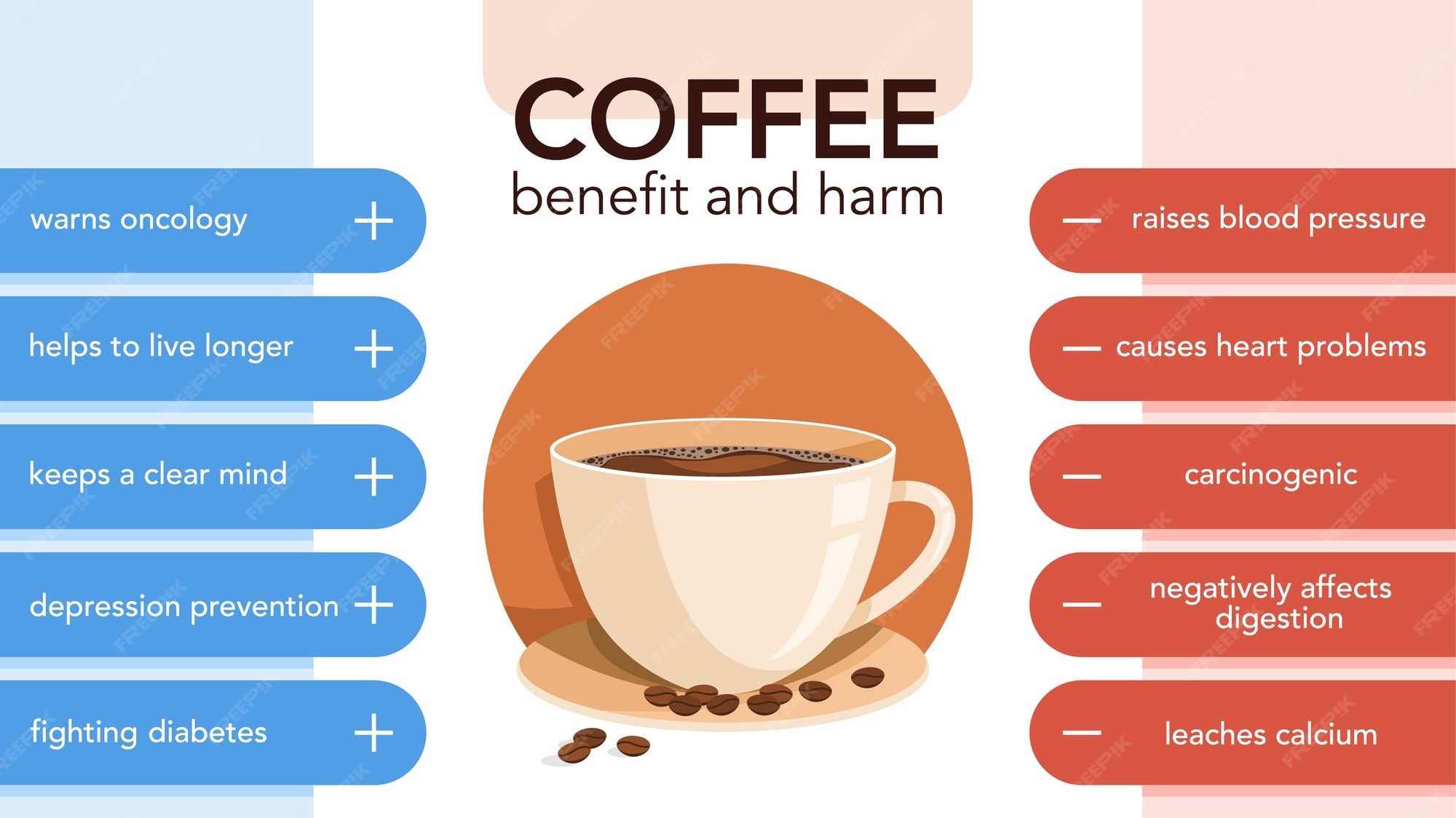 COFFEE
benefit and harm

warns oncology +

helps to live longer +

keeps a clear mind +

depression prevention +

fighting diabetes +

— raises blood pressure

— causes heart problems

— carcinogenic

— negatively affects digestion

— leaches calcium