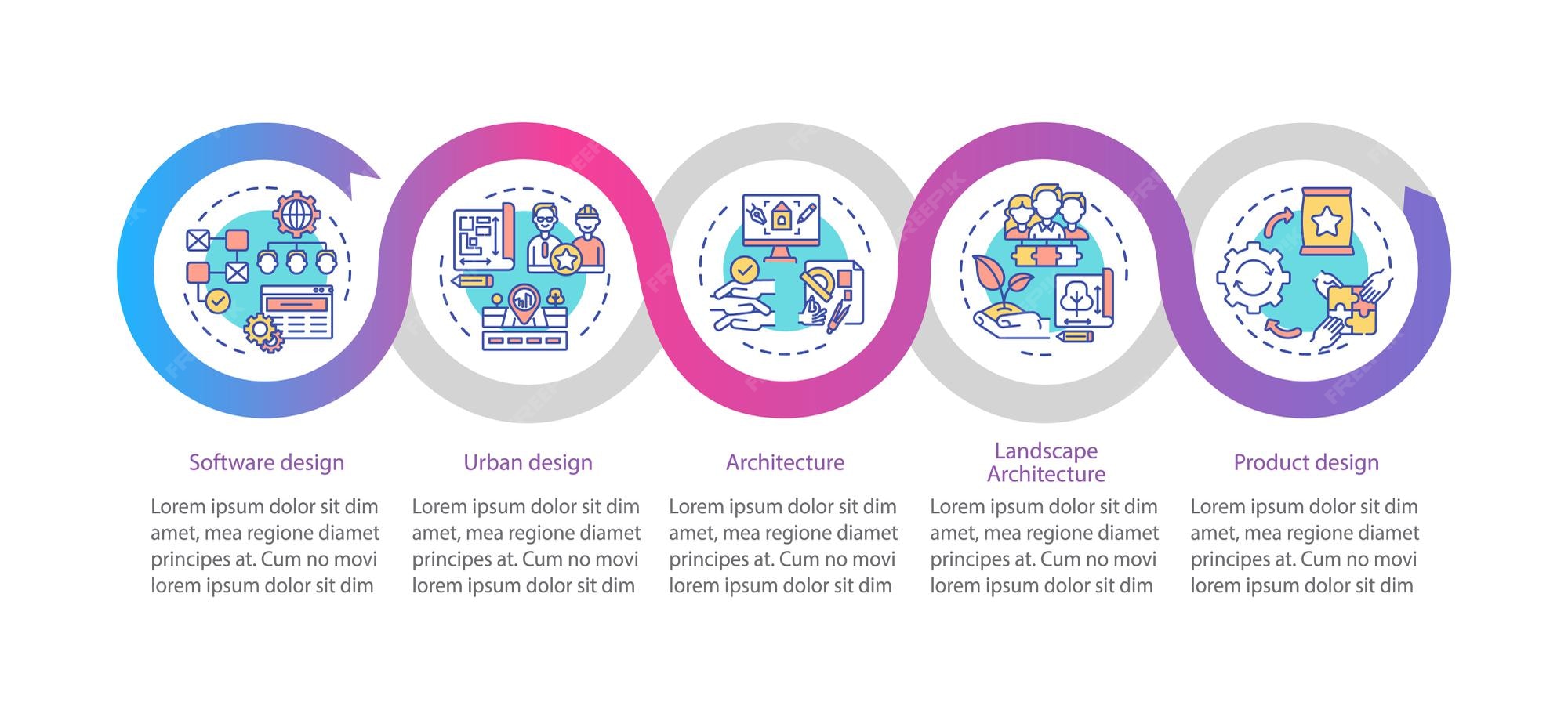 Software design

Lorem ipsum dolor sit dim amet, mea regione diamet principes at. Cum no movi lorem ipsum dolor sit dim

Urban design

Lorem ipsum dolor sit dim amet, mea regione diamet principes at. Cum no movi lorem ipsum dolor sit dim

Architecture

Lorem ipsum dolor sit dim amet, mea regione diamet principes at. Cum no movi lorem ipsum dolor sit dim

Landscape Architecture

Lorem ipsum dolor sit dim amet, mea regione diamet principes at. Cum no movi lorem ipsum dolor sit dim

Product design

Lorem ipsum dolor sit dim amet, mea regione diamet principes at. Cum no movi lorem ipsum dolor sit dim