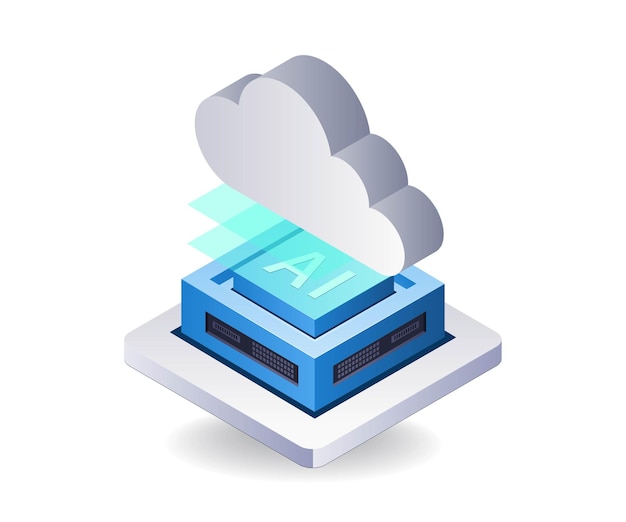 AI