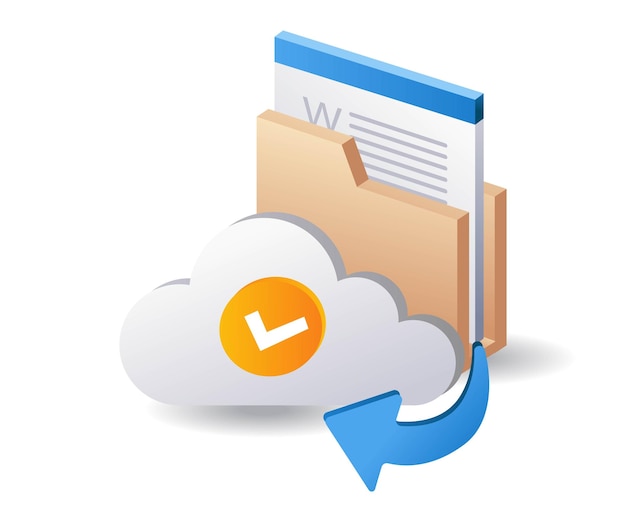 W