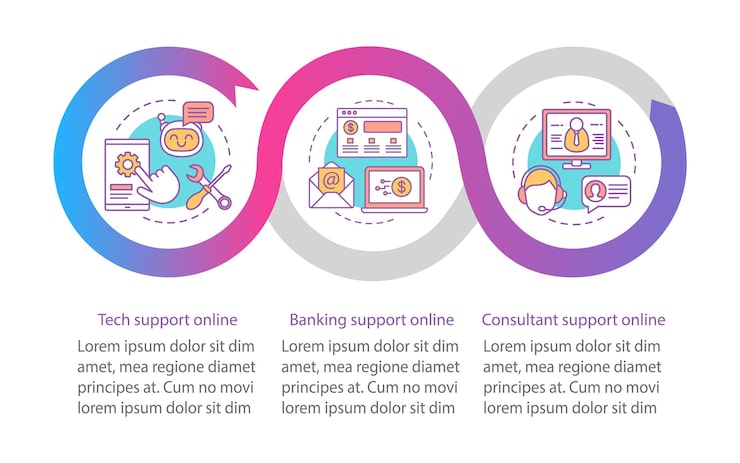 Tech support online

Lorem ipsum dolor sit dim amet, mea regione diamet principes at. Cum no movi lorem ipsum dolor sit dim

Banking support online

Lorem ipsum dolor sit dim amet, mea regione diamet principes at. Cum no movi lorem ipsum dolor sit dim

Consultant support online

Lorem ipsum dolor sit dim amet, mea regione diamet principes at. Cum no movi lorem ipsum dolor sit dim