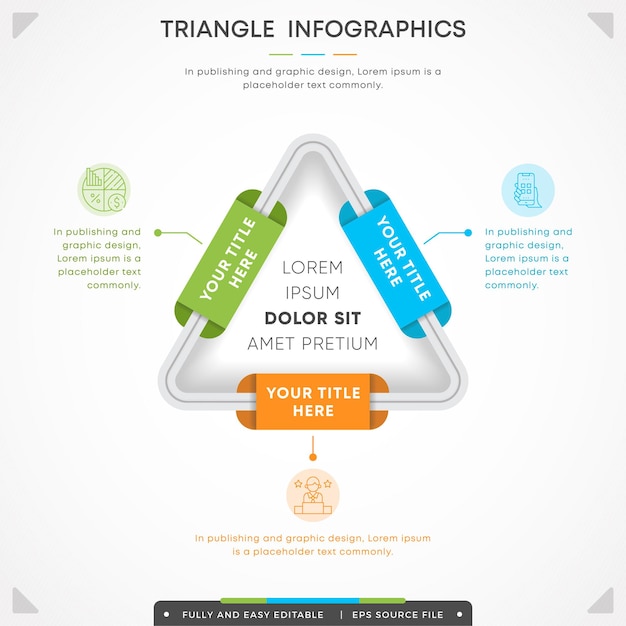 TRIANGLE INFOGRAPHICS

In publishing and graphic design, Lorem ipsum is a placeholder text commonly.

In publishing and graphic design, Lorem ipsum is a placeholder text commonly.

YOUR TITLE HERE

LOREM
IPSUM
DOLOR SIT
AMET PRETIUM

YOUR TITLE HERE

In publishing and graphic design, Lorem ipsum is a placeholder text commonly.

YOUR TITLE HERE

In publishing and graphic design, Lorem ipsum is a placeholder text commonly.

FULLY AND EASY EDITABLE | EPS SOURCE FILE