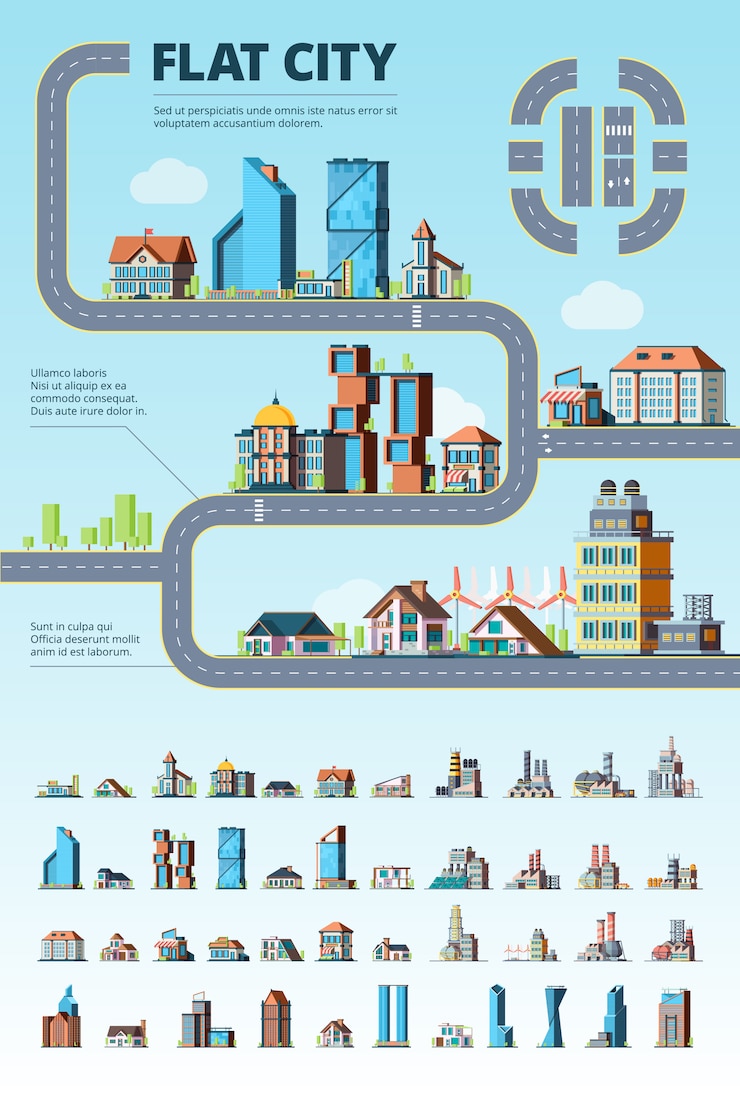 FLAT CITY

Sed ut perspiciatis unde omnis iste natus error sit voluptatem accusantium dolorem.

Ullamco laboris
Nisi ut aliquip ex ea
commodo consequat.
Duis aute irure dolor in.

Sunt in culpa qui
Officia deserunt mollit
anim id est laborum.