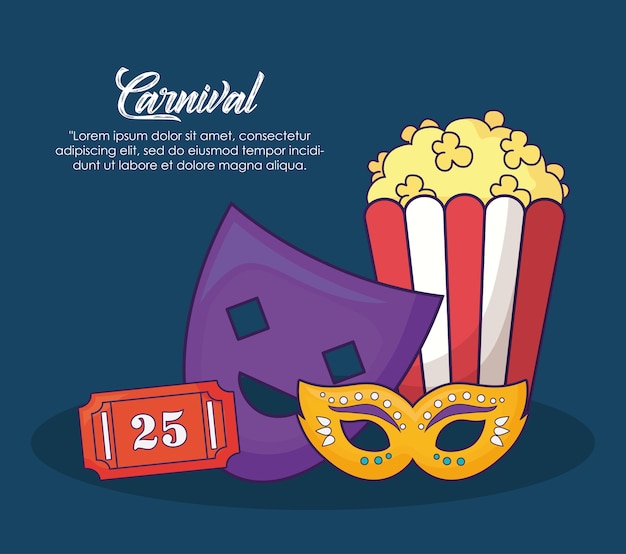 Carnival

"Lorem ipsum dolor sit amet, consectetur adipiscing elit, sed do eiusmod tempor incididunt ut labore et dolore magna aliqua.

25