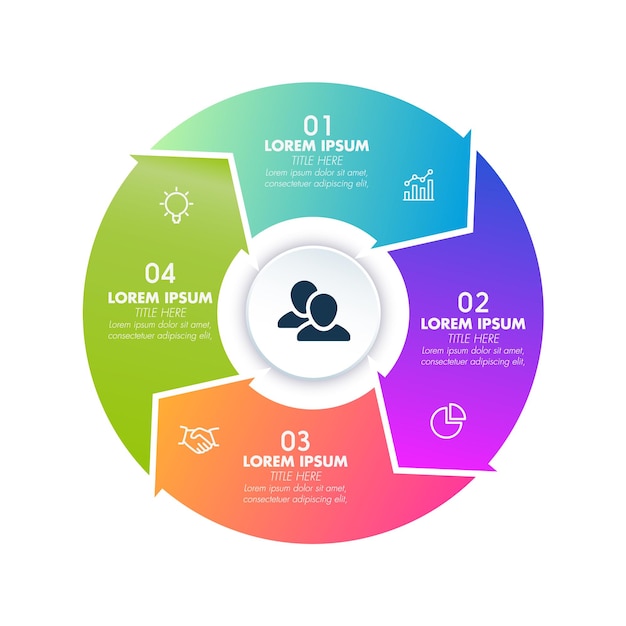 01
LOREM IPSUM
TITLE HERE
Lorem ipsum dolor sit amet, consectetuer adipiscing elit,

02
LOREM IPSUM
TITLE HERE
Lorem ipsum dolor sit amet, consectetuer adipiscing elit,

03
LOREM IPSUM
TITLE HERE
Lorem ipsum dolor sit amet, consectetuer adipiscing elit,

04
LOREM IPSUM
TITLE HERE
Lorem ipsum dolor sit amet, consectetuer adipiscing elit,