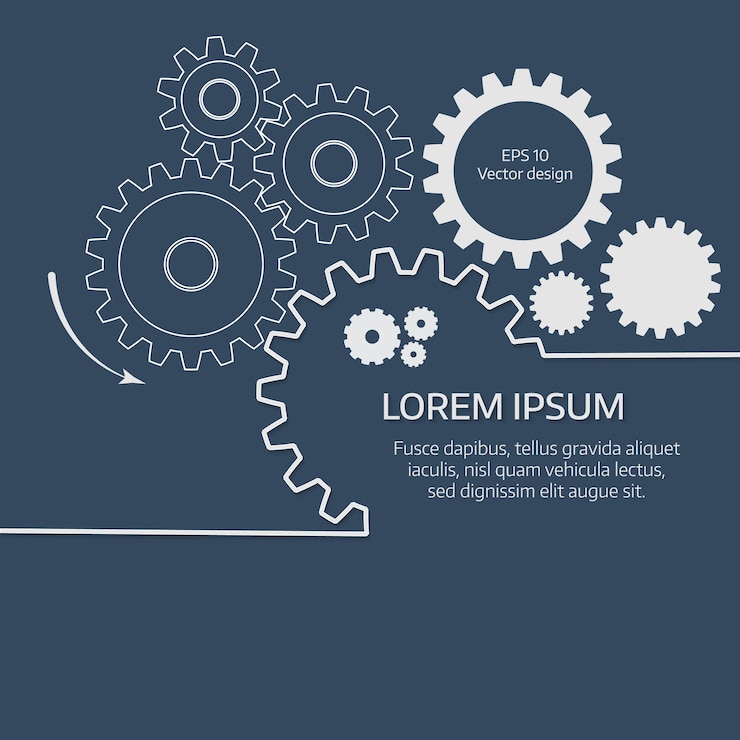 EPS 10
Vector design

LOREM IPSUM

Fusce dapibus, tellus gravida aliquet iaculis, nisl quam vehicula lectus, sed dignissim elit augue sit.