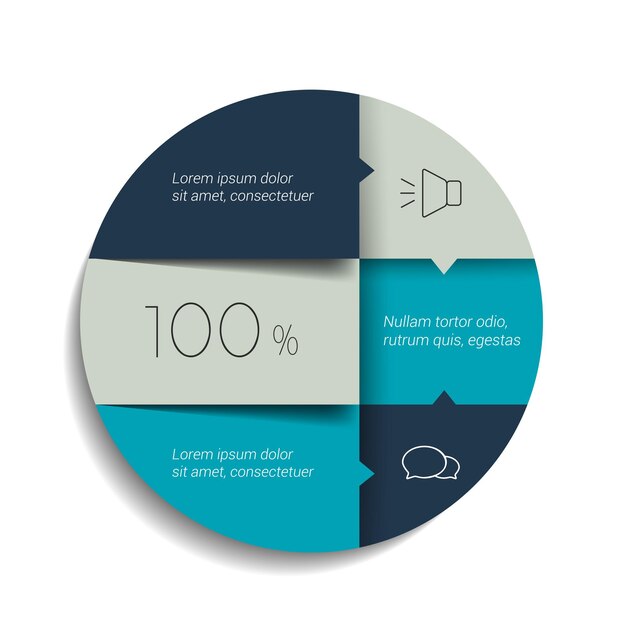 Lorem ipsum dolor sit amet, consectetuer

100 %

Nullam tortor odio, rutrum quis, egestas

Lorem ipsum dolor sit amet, consectetuer