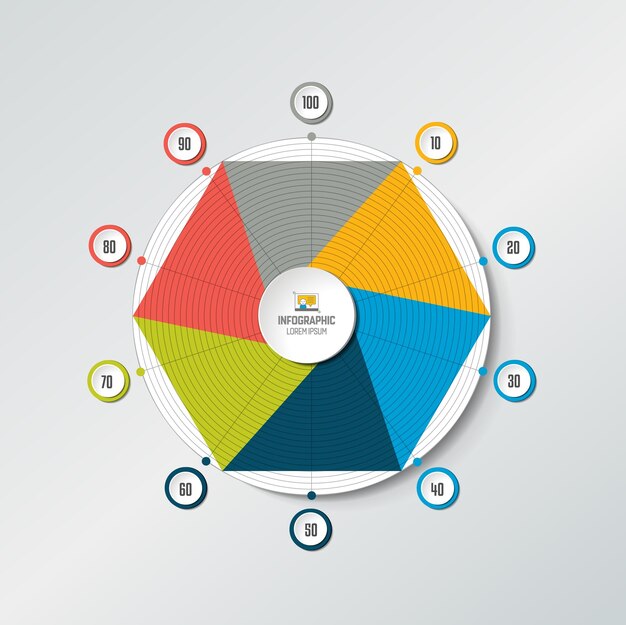 100

10

20

30

40

50

60

70

80

90

INFOGRAPHIC
LOREM IPSUM