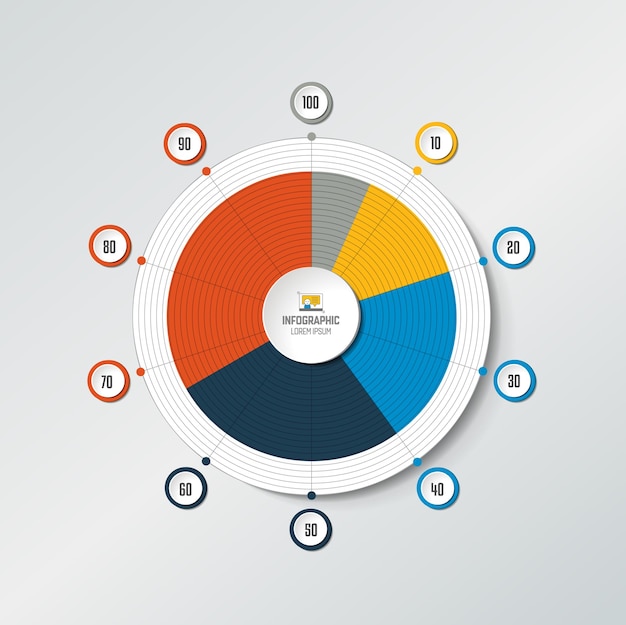 100
10
20
30
40
50
60
70
80
90
INFOGRAPHIC
LOREM IPSUM