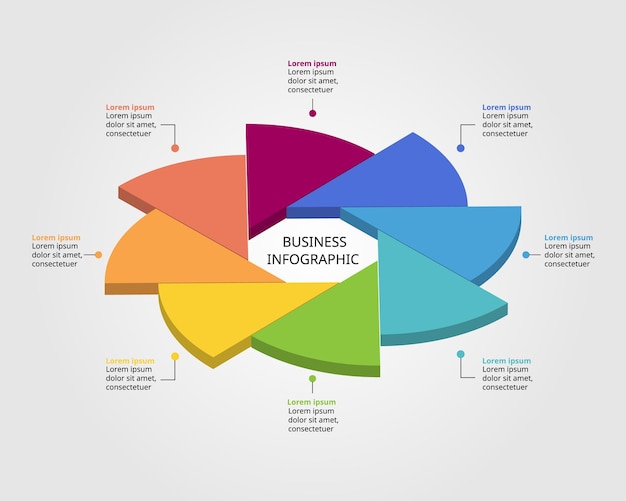 Lorem ipsum
Lorem ipsum dolor sit amet, consectetuer

Lorem ipsum
Lorem ipsum dolor sit amet, consectetuer

Lorem ipsum
Lorem ipsum dolor sit amet, consectetuer

Lorem ipsum
Lorem ipsum dolor sit amet, consectetuer

BUSINESS INFOGRAPHIC

Lorem ipsum
Lorem ipsum dolor sit amet, consectetuer

Lorem ipsum
Lorem ipsum dolor sit amet, consectetuer

Lorem ipsum
Lorem ipsum dolor sit amet, consectetuer

Lorem ipsum
Lorem ipsum dolor sit amet, consectetuer