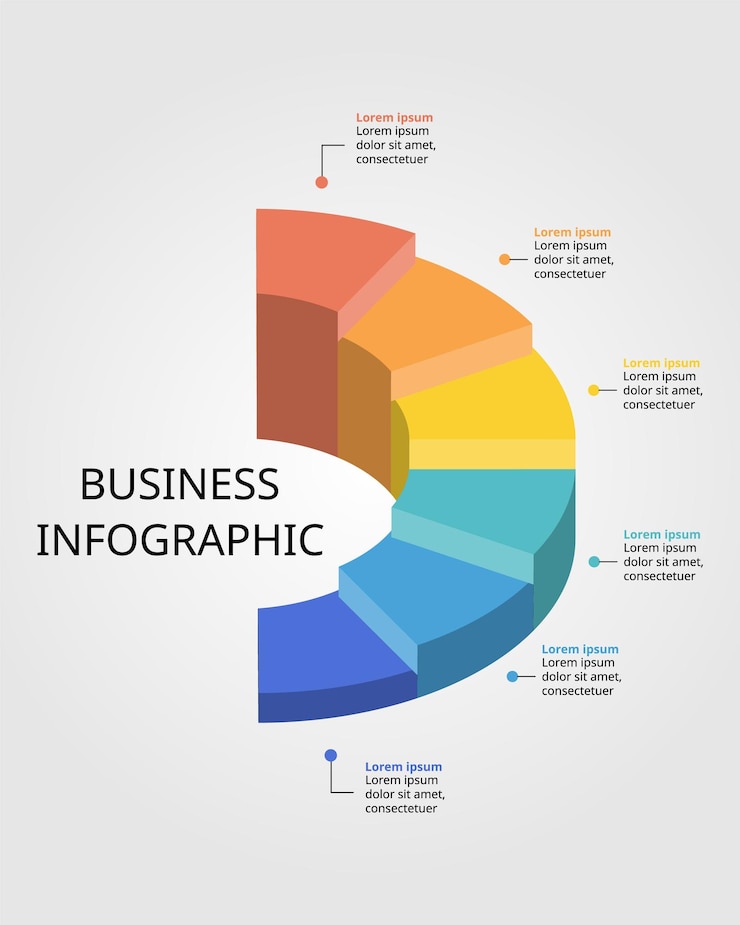 Lorem ipsum
Lorem ipsum dolor sit amet, consectetuer

Lorem ipsum
Lorem ipsum dolor sit amet, consectetuer

Lorem ipsum
Lorem ipsum dolor sit amet, consectetuer

BUSINESS INFOGRAPHIC

Lorem ipsum
Lorem ipsum dolor sit amet, consectetuer

Lorem ipsum
Lorem ipsum dolor sit amet, consectetuer

Lorem ipsum
Lorem ipsum dolor sit amet, consectetuer