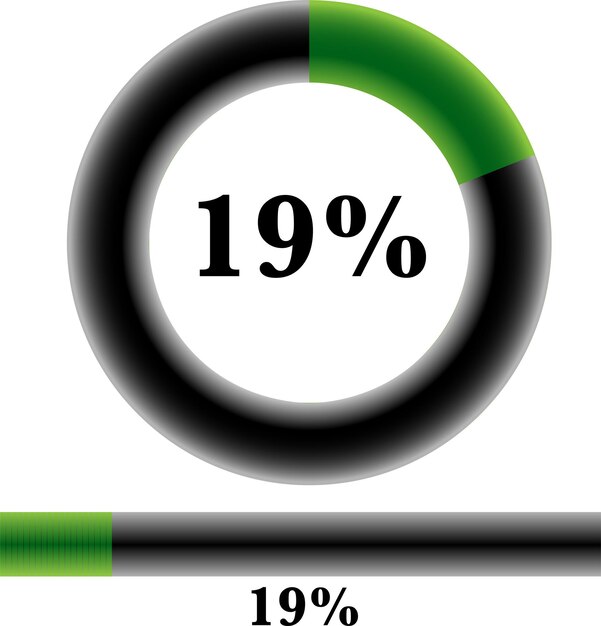 19%

19%